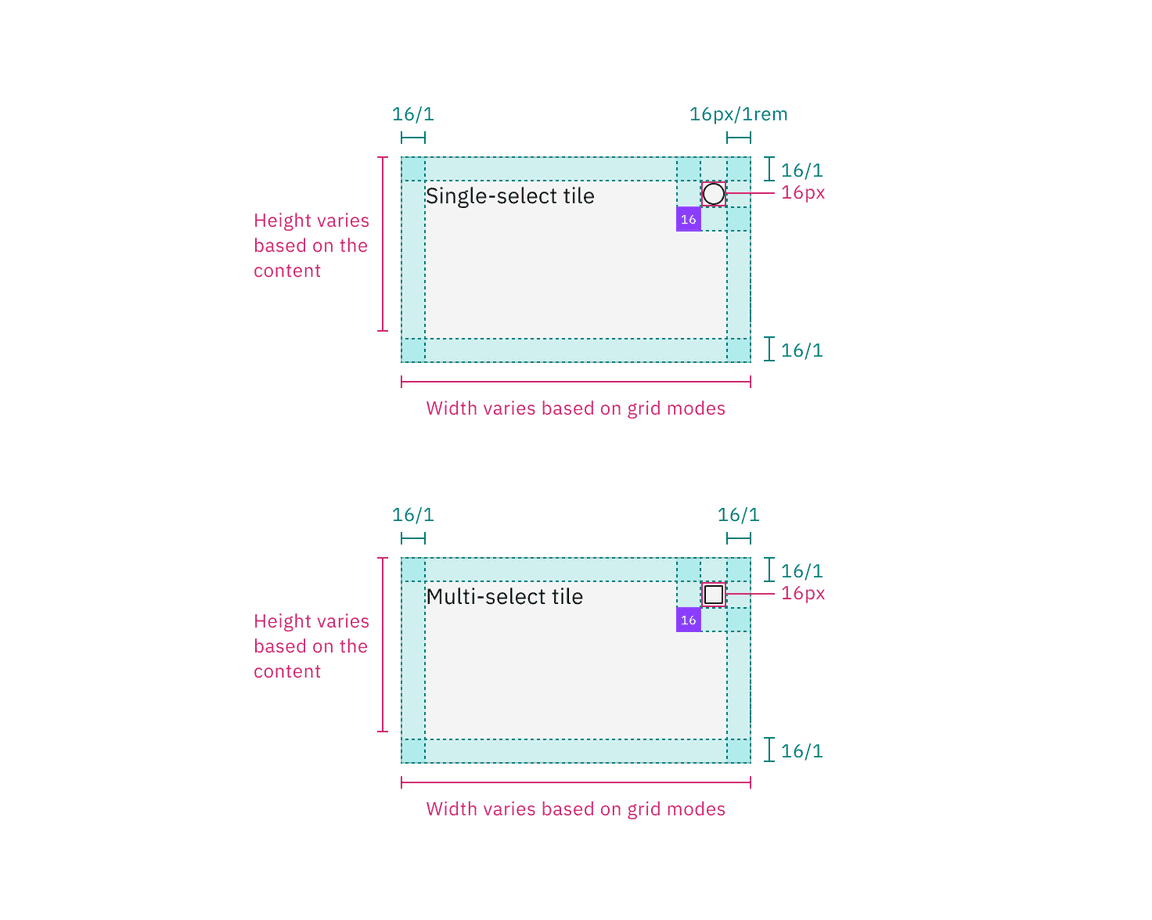 16/1

16px/1rem

16/1

Single-select tile

16px

16

Height varies based on the content

16/1

Width varies based on grid modes

16/1

16/1

16/1

Multi-select tile

16px

16

Height varies based on the content

16/1

Width varies based on grid modes